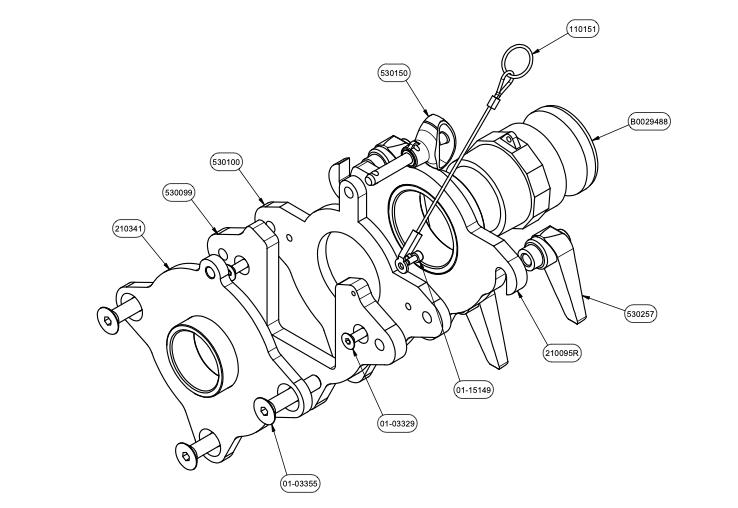 110151

530150

B0029488

530100

530099

210341

530257

210095R

01-15149

01-03329

01-03355