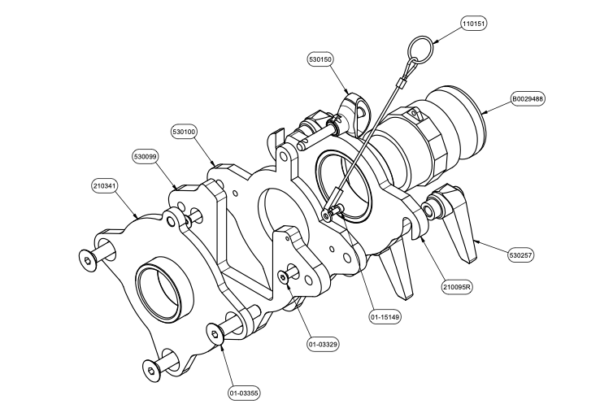 110151
530150
B0029488
530100
530099
210341
530257
210095R
01-15149
01-03329
01-03355